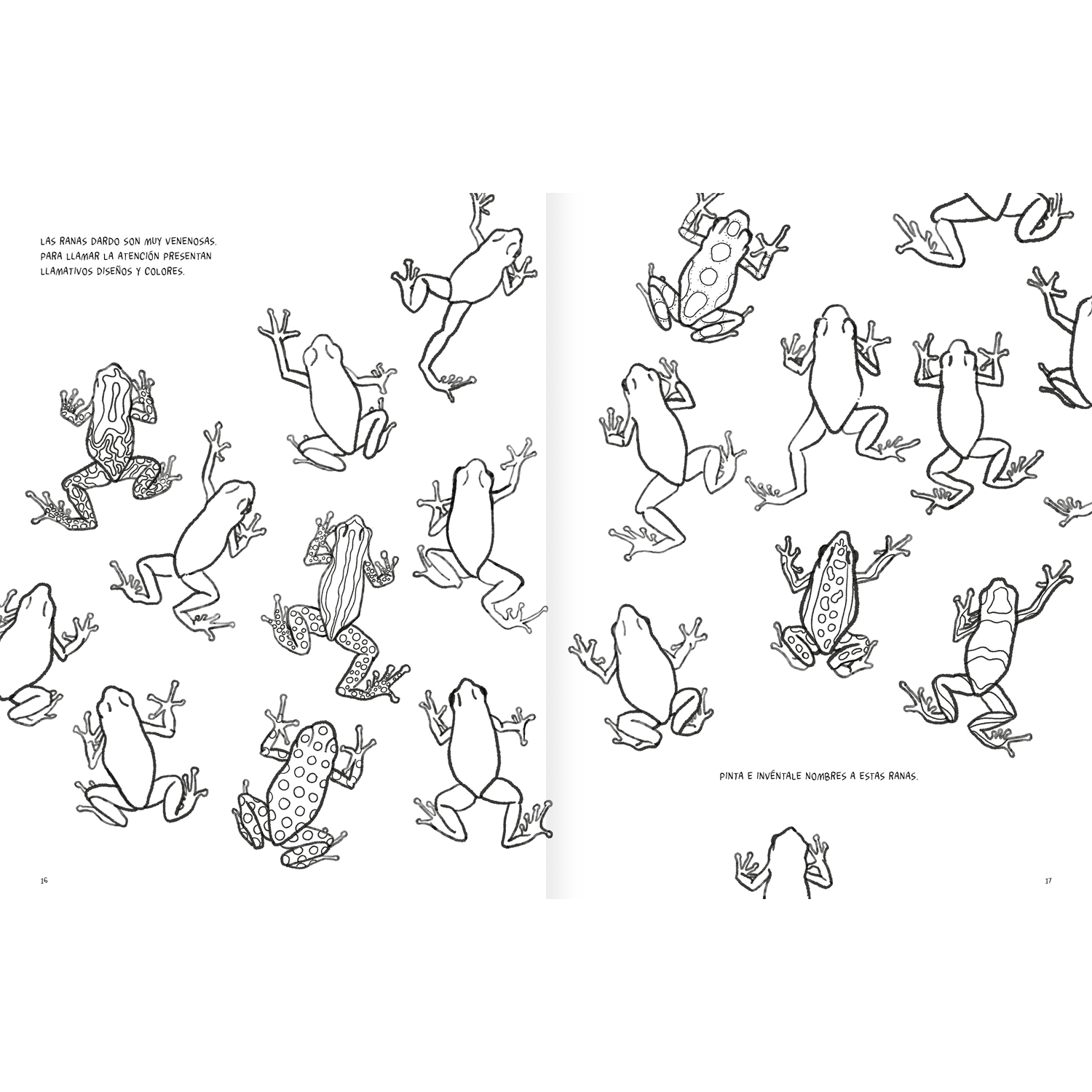 LAS RANAS DARDO SON MUY VENENOSAS. PARA LLAMAR LA ATENCIÓN PRESENTAN LLAMATIVOS DISEÑOS Y COLORES.

16

PINTA E INVÉNTALE NOMBRES A ESTAS RANAS.

17