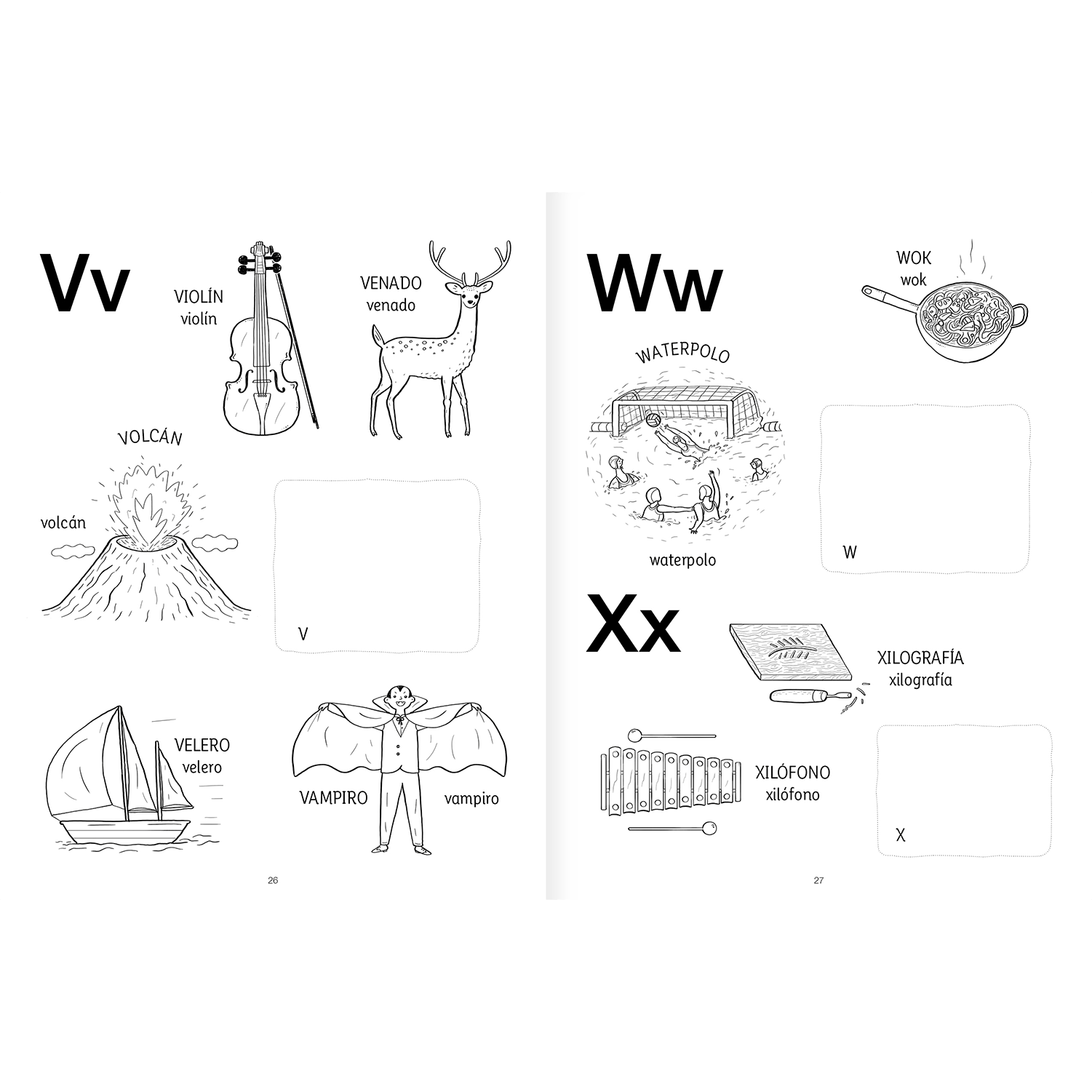 Vv

VIOLÍN
violín

VENADO
venado

VOLCÁN

volcán

V

VELERO
velero

VAMPIRO

vampiro

26

Ww

WOK
wok

WATERPOLO

waterpolo

W

Xx

XILOGRAFÍA
xilografía

XILÓFONO
xilófono

X

27